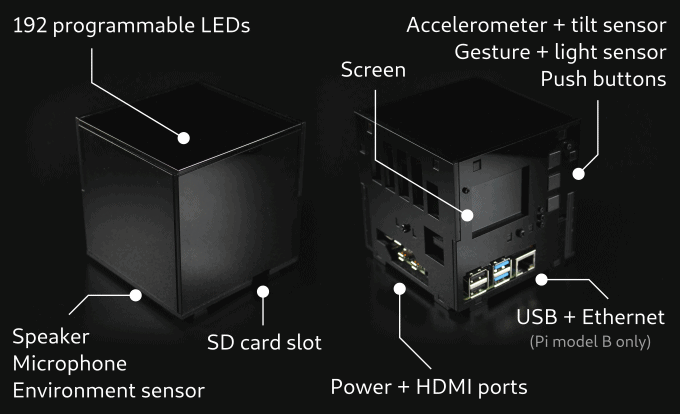 192 programmable LEDs

Accelerometer + tilt sensor
Gesture + light sensor
Push buttons

Screen

Speaker
Microphone
Environment sensor

SD card slot

Power + HDMI ports

USB + Ethernet
(Pi model B only)